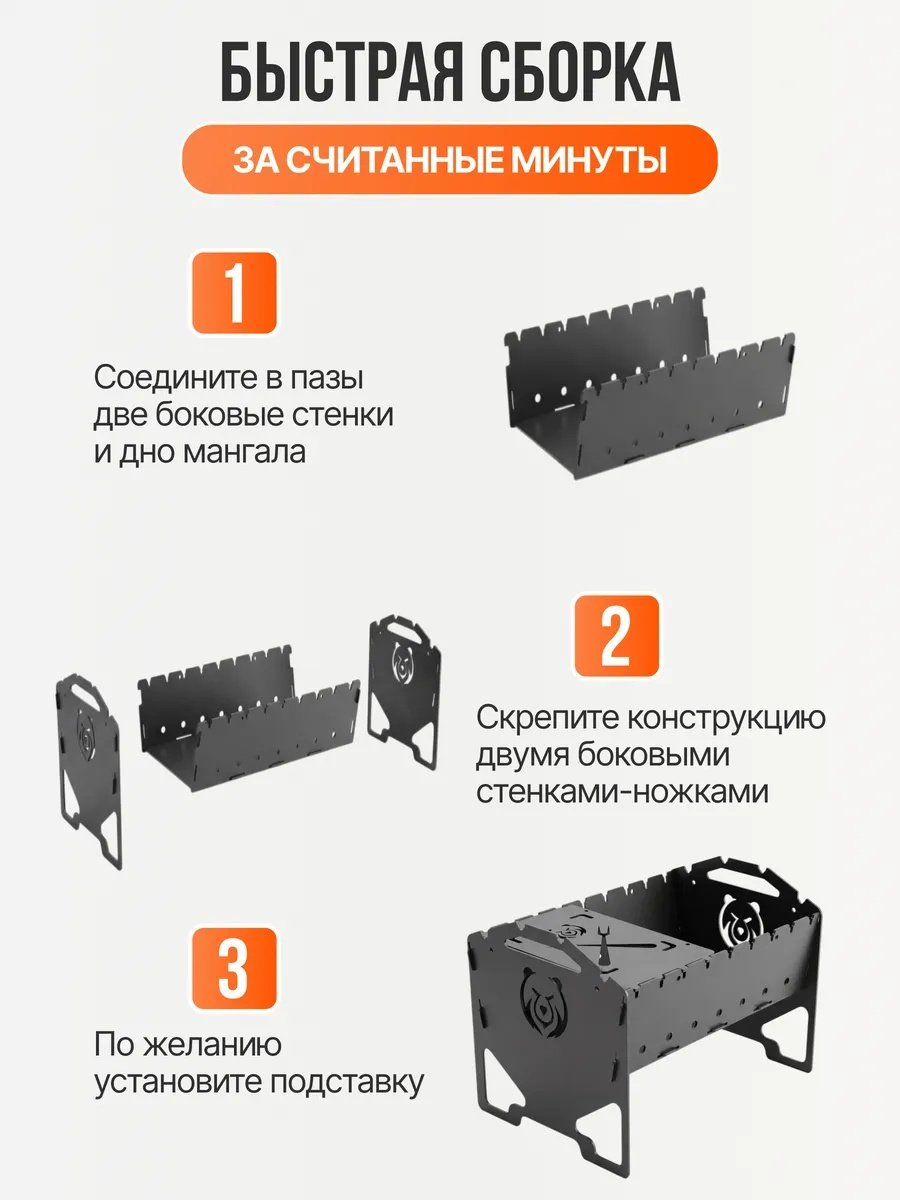 БЫСТРАЯ СБОРКА

ЗА СЧИТАННЫЕ МИНУТЫ

1

Соедините в пазы две боковые стенки и дно мангала

2

Скрепите конструкцию двумя боковыми стенками-ножками

3

По желанию установите подставку