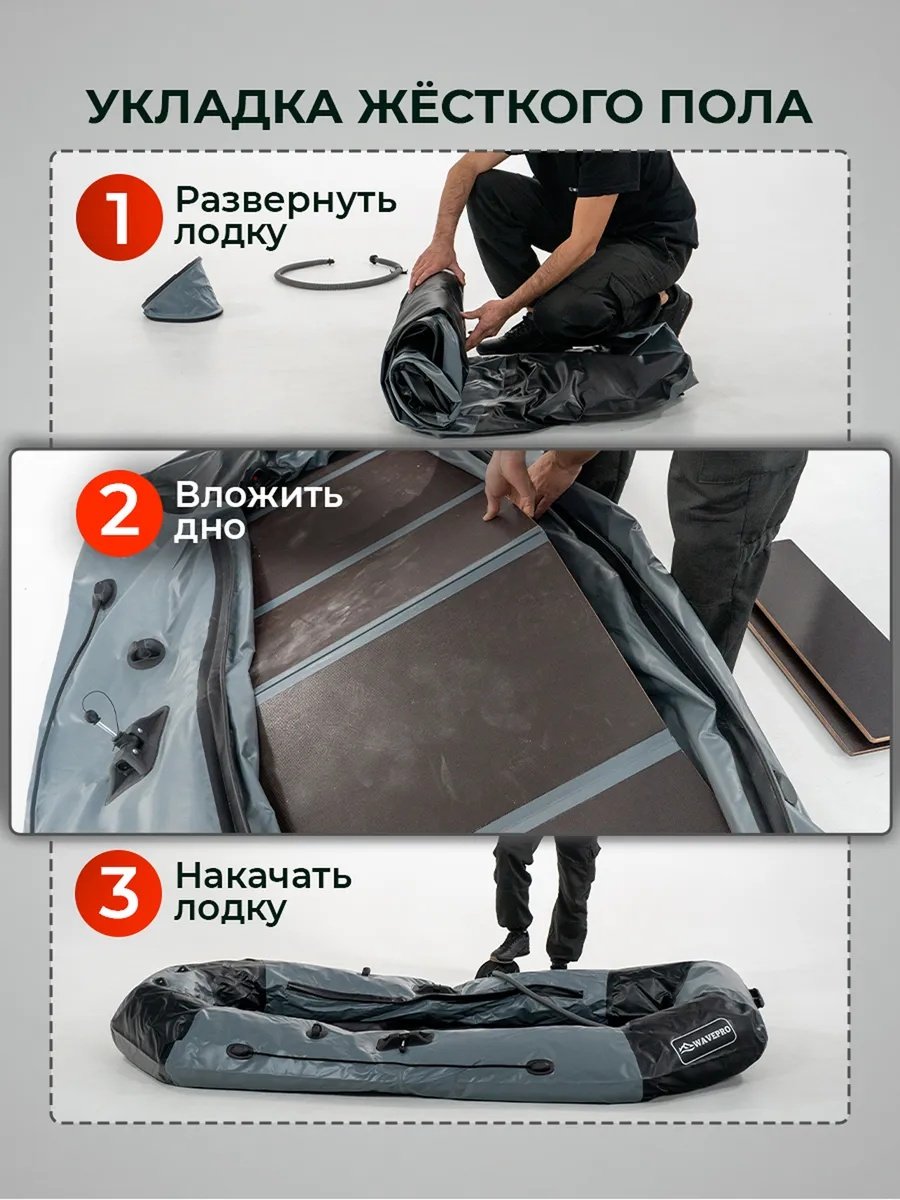 УКЛАДКА ЖЁСТКОГО ПОЛА

1 Развернуть лодку

2 Вложить дно

3 Накачать лодку

WAVEPRO